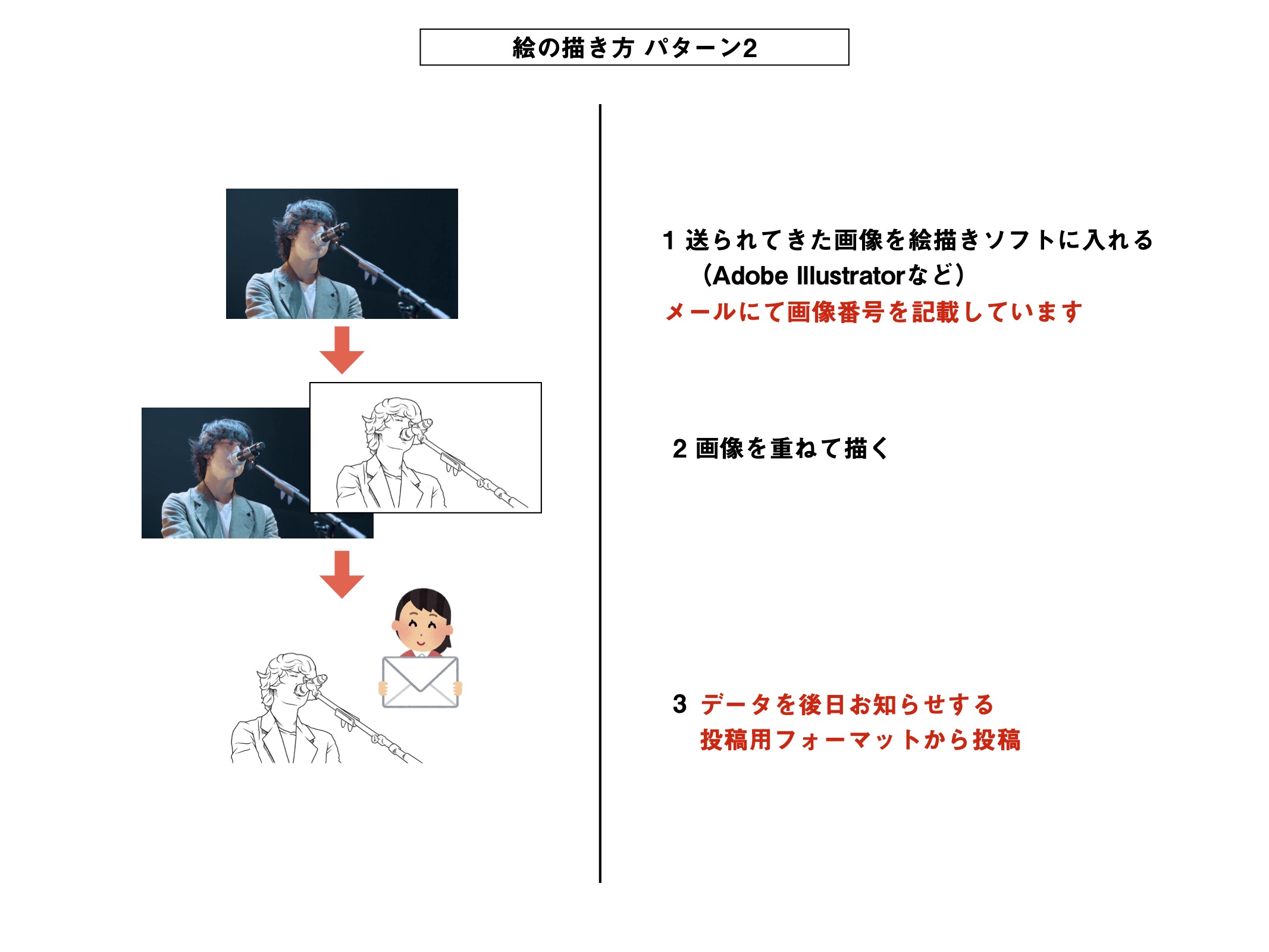 絵の描き方 パターン2

1 送られてきた画像を絵描きソフトに入れる
（Adobe Illustratorなど）
メールにて画像番号を記載しています

2 画像を重ねて描く

3 データを後日お知らせする
投稿用フォーマットから投稿